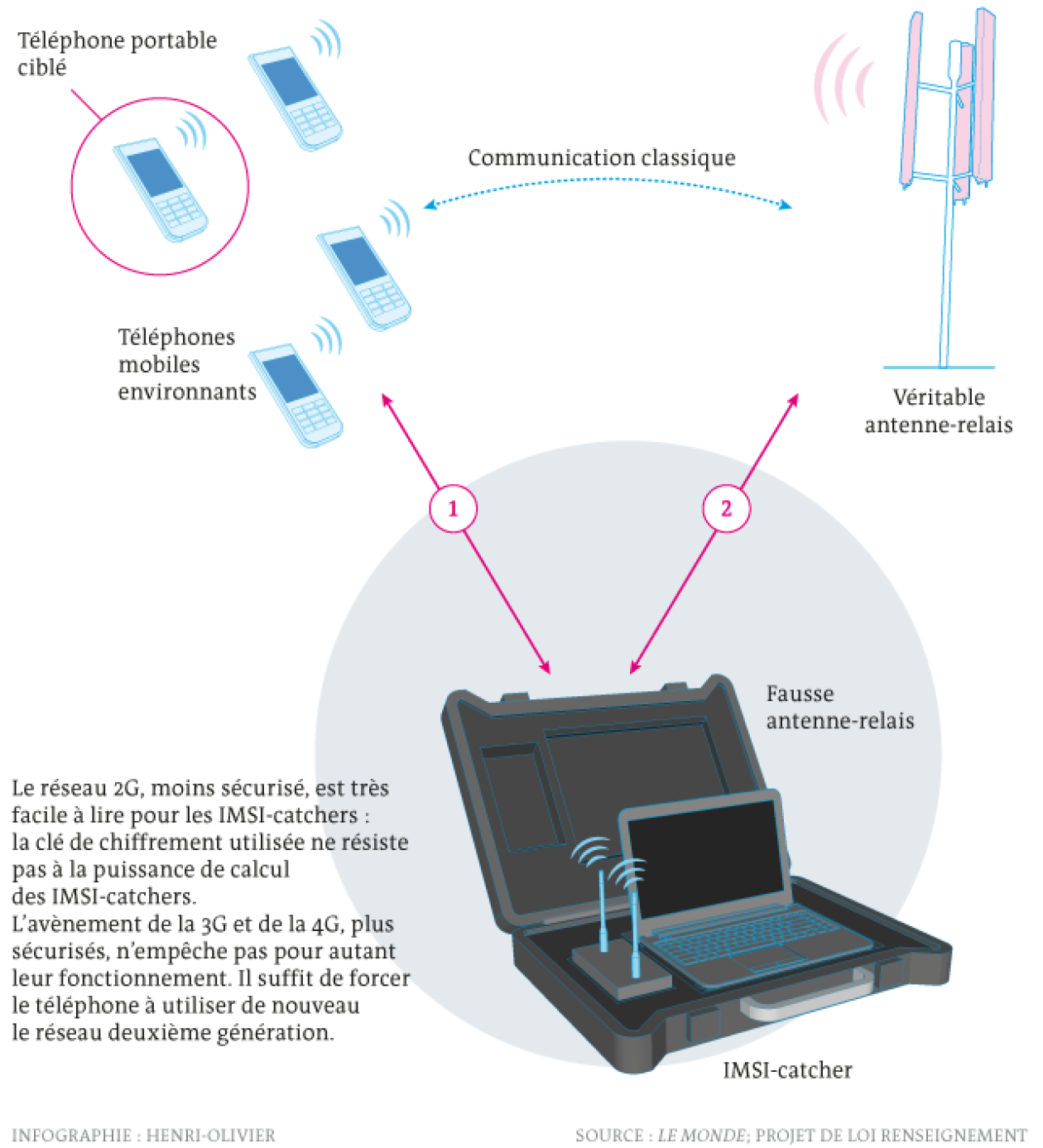 Téléphone portable ciblé

Communication classique

Téléphones mobiles environnants

Véritable antenne-relais

1

2

Fausse antenne-relais

Le réseau 2G, moins sécurisé, est très facile à lire pour les IMSI-catchers : la clé de chiffrement utilisée ne résiste pas à la puissance de calcul des IMSI-catchers.
L'avènement de la 3G et de la 4G, plus sécurisés, n'empêche pas pour autant leur fonctionnement. Il suffit de forcer le téléphone à utiliser de nouveau le réseau deuxième génération.

IMSI-catcher

INFOGRAPHIE : HENRI-OLIVIER

SOURCE : LE MONDE; PROJET DE LOI RENSEIGNEMENT